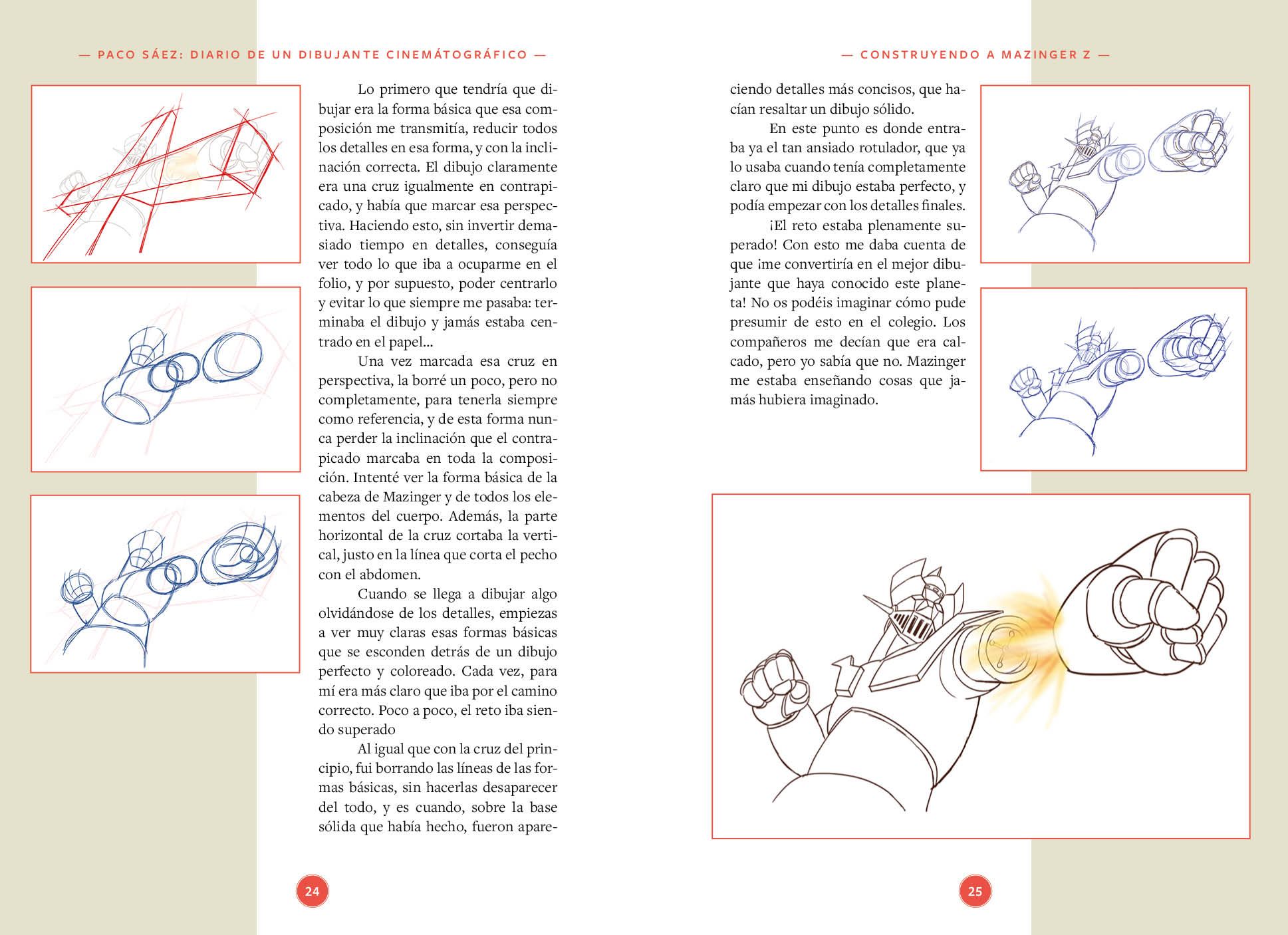 — PACO SÁEZ: DIARIO DE UN DIBUJANTE CINEMÁTOGRÁFICO —

Lo primero que tendría que dibujar era la forma básica que esa composición me transmitía, reducir todos los detalles en esa forma, y con la inclinación correcta. El dibujo claramente era una cruz igualmente en contrapicado, y había que marcar esa perspectiva. Haciendo esto, sin invertir demasiado tiempo en detalles, conseguía ver todo lo que iba a ocuparme en el folio, y por supuesto, poder centrarlo y evitar lo que siempre me pasaba: terminaba el dibujo y jamás estaba centrado en el papel...

Una vez marcada esa cruz en perspectiva, la borré un poco, pero no completamente, para tenerla siempre como referencia, y de esta forma nunca perder la inclinación que el contrapicado marcaba en toda la composición. Intenté ver la forma básica de la cabeza de Mazinger y de todos los elementos del cuerpo. Además, la parte horizontal de la cruz cortaba la vertical, justo en la línea que corta el pecho con el abdomen.

Cuando se llega a dibujar algo olvidándose de los detalles, empiezas a ver muy claras esas formas básicas que se esconden detrás de un dibujo perfecto y coloreado. Cada vez, para mí era más claro que iba por el camino correcto. Poco a poco, el reto iba siendo superado

Al igual que con la cruz del principio, fui borrando las líneas de las formas básicas, sin hacerlas desaparecer del todo, y es cuando, sobre la base sólida que había hecho, fueron apare-

24

— CONSTRUYENDO A MAZINGER Z —

ciendo detalles más concisos, que hacían resaltar un dibujo sólido.

En este punto es donde entraba ya el tan ansiado rotulador, que ya lo usaba cuando tenía completamente claro que mi dibujo estaba perfecto, y podía empezar con los detalles finales.

¡El reto estaba plenamente superado! Con esto me daba cuenta de que ¡me convertiría en el mejor dibujante que haya conocido este planeta! No os podéis imaginar cómo pude presumir de esto en el colegio. Los compañeros me decían que era calcado, pero yo sabía que no. Mazinger me estaba enseñando cosas que jamás hubiera imaginado.

25